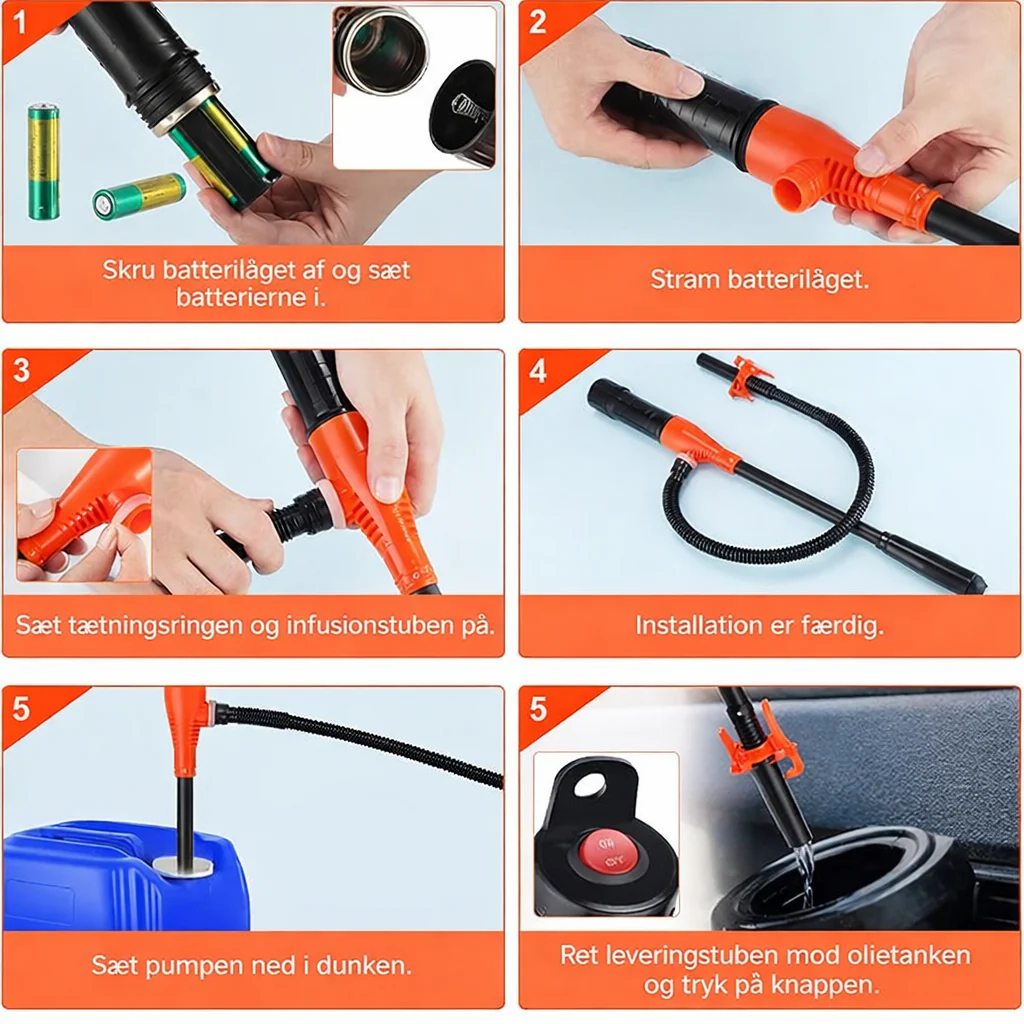 1

Skru batterilåget af og sæt batterierne i.

2

Stram batterilåget.

3

Sæt tætningsringen og infusionstuben på.

4

Installation er færdig.

5

Sæt pumpen ned i dunken.

5

ON OFF

Ret leveringstuben mod olietanken og tryk på knappen.